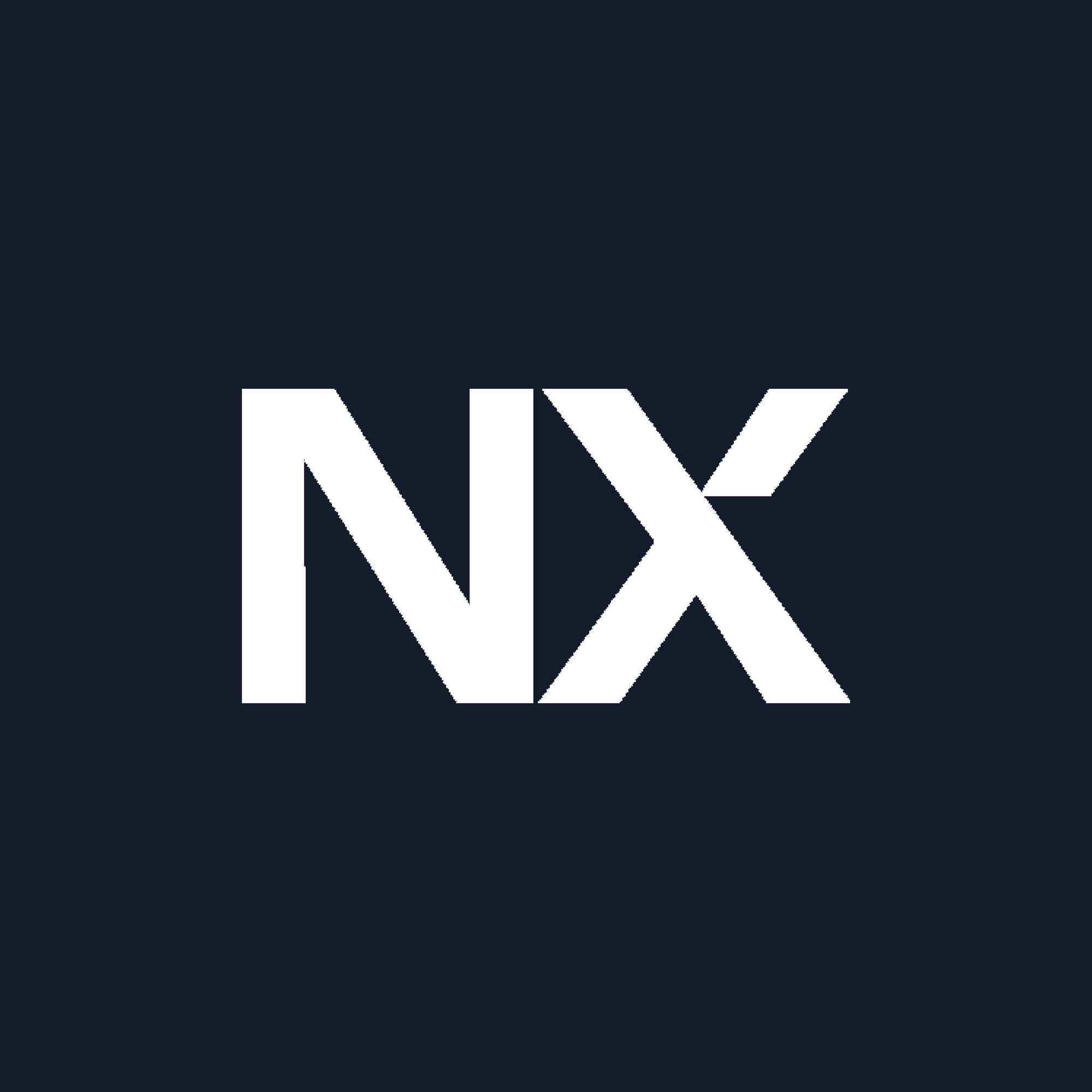 NX